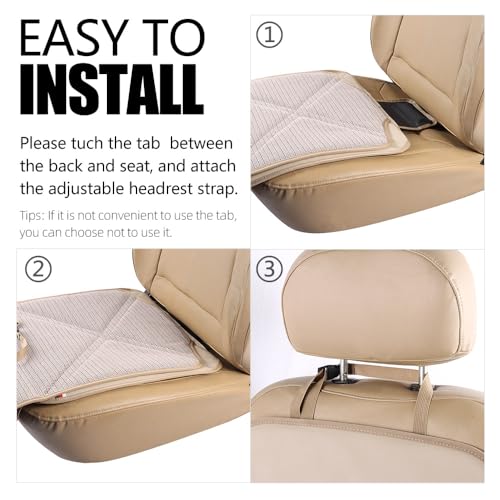 EASY TO
INSTALL

Please tuch the tab between the back and seat, and attach the adjustable headrest strap.

Tips: If it is not convenient to use the tab, you can choose not to use it.

①

②

③