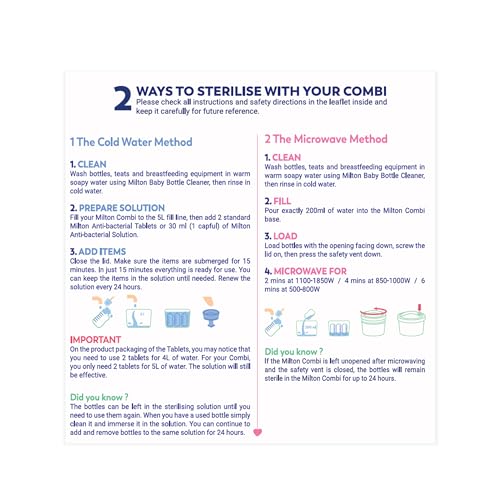 2 WAYS TO STERILISE WITH YOUR COMBI
Please check all instructions and safety directions in the leaflet inside and keep it carefully for future reference.

1 The Cold Water Method

1. CLEAN
Wash bottles, teats and breastfeeding equipment in warm soapy water using Milton Baby Bottle Cleaner, then rinse in cold water.

2. PREPARE SOLUTION
Fill your Milton Combi to the 5L fill line, then add 2 standard Milton Anti-bacterial Tablets or 30 ml (1 capful) of Milton Anti-bacterial Solution.

3. ADD ITEMS
Close the lid. Make sure the items are submerged for 15 minutes. In just 15 minutes everything is ready for use. You can keep the items in the solution until needed. Renew the solution every 24 hours.

IMPORTANT
On the product packaging of the Tablets, you may notice that you need to use 2 tablets for 4L of water. For your Combi, you only need 2 tablets for 5L of water. The solution will still be effective.

Did you know ?
The bottles can be left in the sterilising solution until you need to use them again. When you have a used bottle simply clean it and immerse it in the solution. You can continue to add and remove bottles to the same solution for 24 hours.

2 The Microwave Method

1. CLEAN
Wash bottles, teats and breastfeeding equipment in warm soapy water using Milton Baby Bottle Cleaner, then rinse in cold water.

2. FILL
Pour exactly 200ml of water into the Milton Combi base.

3. LOAD
Load bottles with the opening facing down, screw the lid on, then press the safety vent down.

4. MICROWAVE FOR
2 mins at 1100-1850W / 4 mins at 850-1000W / 6 mins at 500-800W

Did you know ?
If the Milton Combi is left unopened after microwaving and the safety vent is closed, the bottles will remain sterile in the Milton Combi for up to 24 hours.