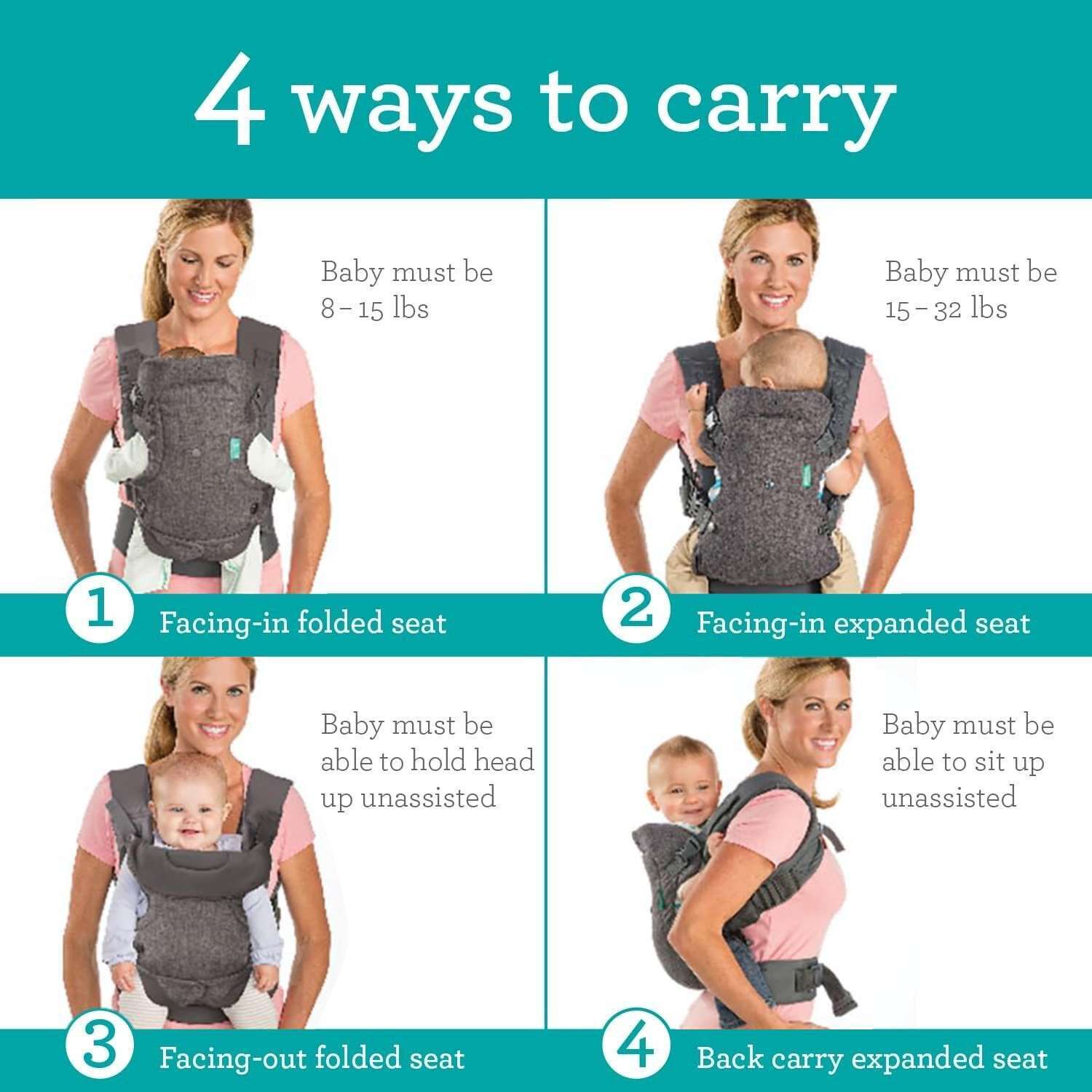 4 ways to carry

Baby must be 8 – 15 lbs

1 Facing-in folded seat

Baby must be 15 – 32 lbs

2 Facing-in expanded seat

Baby must be able to hold head up unassisted

3 Facing-out folded seat

Baby must be able to sit up unassisted

4 Back carry expanded seat