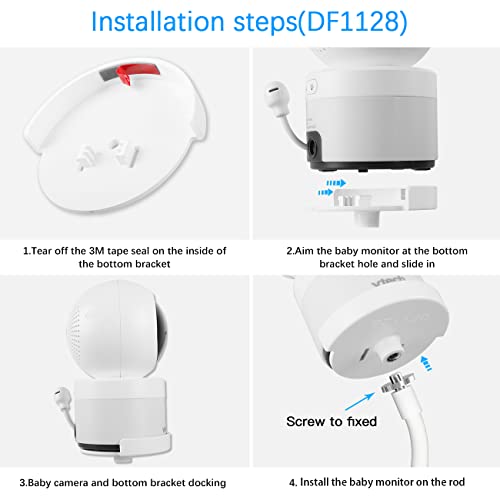 Installation steps(DF1128)

1.Tear off the 3M tape seal on the inside of the bottom bracket

2.Aim the baby monitor at the bottom bracket hole and slide in

vtech

Screw to fixed

3.Baby camera and bottom bracket docking

4. Install the baby monitor on the rod