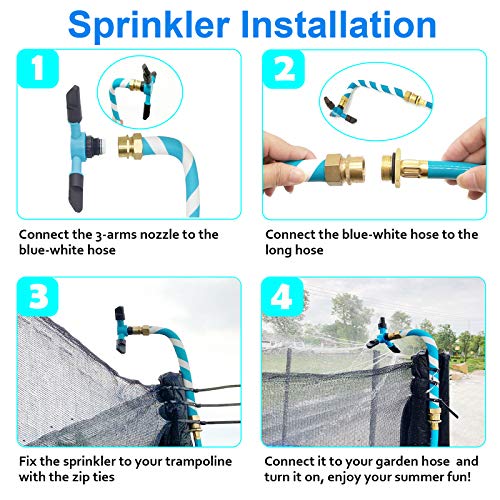 Sprinkler Installation

1

Connect the 3-arms nozzle to the blue-white hose

2

Connect the blue-white hose to the long hose

3

Fix the sprinkler to your trampoline with the zip ties

4

Connect it to your garden hose and turn it on, enjoy your summer fun!